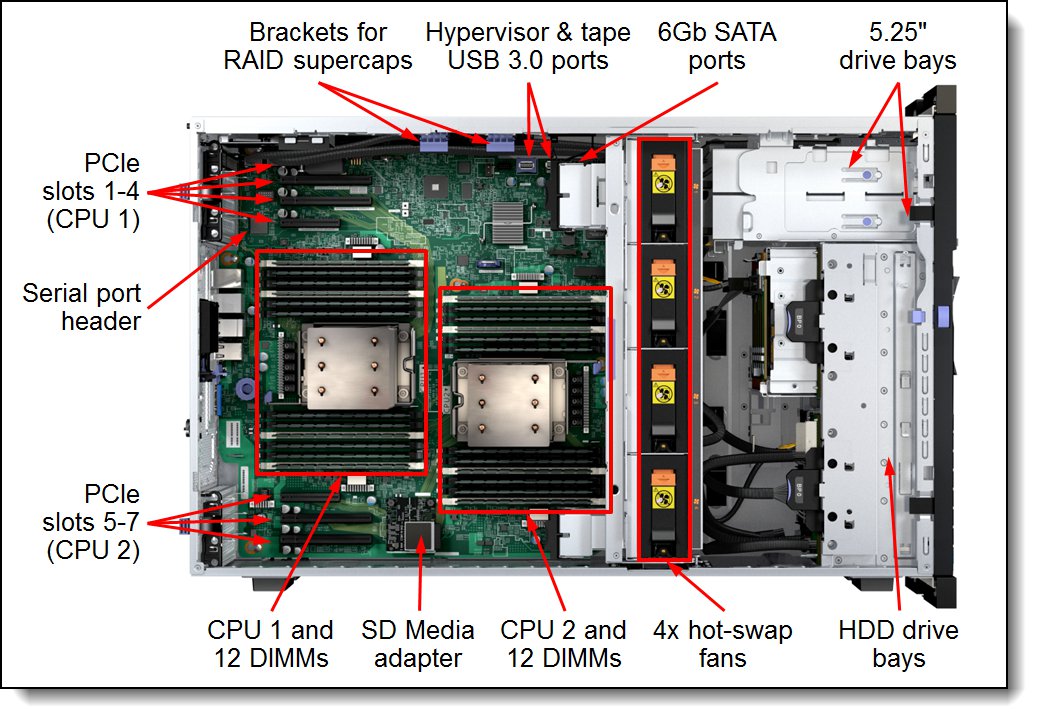 Brackets for RAID supercaps

Hypervisor & tape USB 3.0 ports

6Gb SATA ports

5.25" drive bays

PCIe slots 1-4 (CPU 1)

Serial port header

PCIe slots 5-7 (CPU 2)

CPU 1 and 12 DIMMs

SD Media adapter

CPU 2 and 12 DIMMs

4x hot-swap fans

HDD drive bays