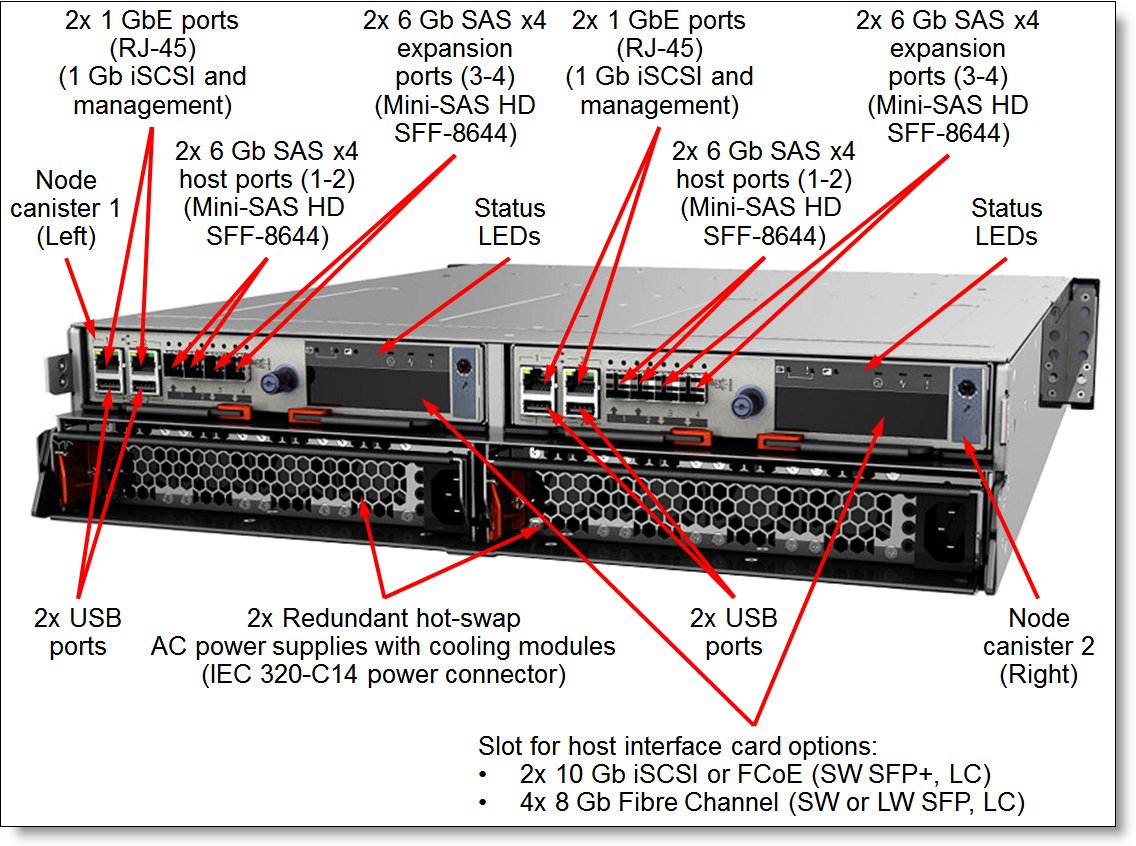 2x 1 GbE ports (RJ-45) (1 Gb iSCSI and management)

2x 6 Gb SAS x4 expansion ports (3-4) (Mini-SAS HD SFF-8644)

2x 1 GbE ports (RJ-45) (1 Gb iSCSI and management)

2x 6 Gb SAS x4 expansion ports (3-4) (Mini-SAS HD SFF-8644)

Node canister 1 (Left)

2x 6 Gb SAS x4 host ports (1-2) (Mini-SAS HD SFF-8644)

Status LEDs

2x 6 Gb SAS x4 host ports (1-2) (Mini-SAS HD SFF-8644)

Status LEDs

2x USB ports

2x Redundant hot-swap AC power supplies with cooling modules (IEC 320-C14 power connector)

2x USB ports

Node canister 2 (Right)

Slot for host interface card options:
• 2x 10 Gb iSCSI or FCoE (SW SFP+, LC)
• 4x 8 Gb Fibre Channel (SW or LW SFP, LC)