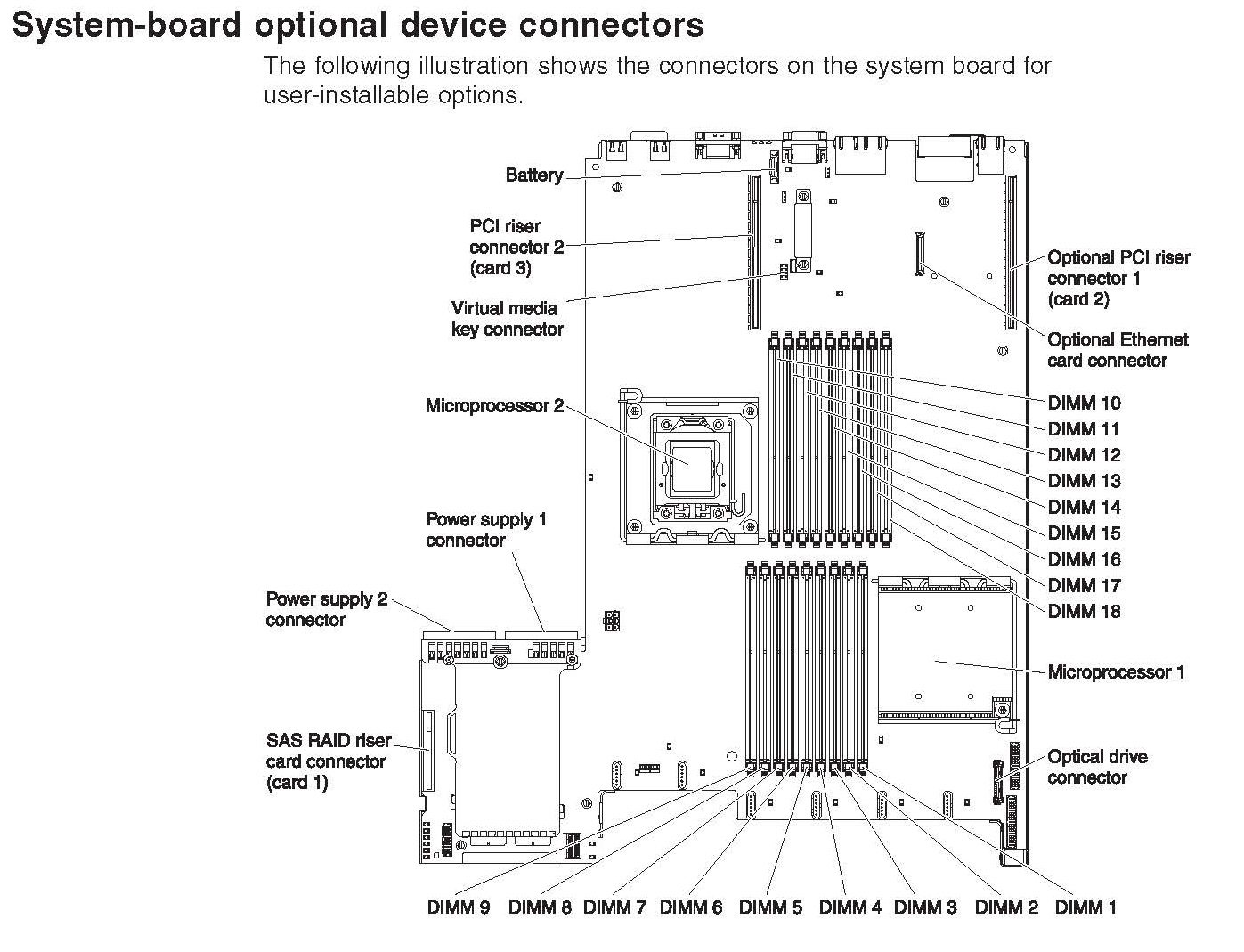 System-board optional device connectors

The following illustration shows the connectors on the system board for user-installable options.

Battery

PCI riser connector 2 (card 3)

Virtual media key connector

Microprocessor 2

Power supply 1 connector

Power supply 2 connector

SAS RAID riser card connector (card 1)

Optional PCI riser connector 1 (card 2)

Optional Ethernet card connector

DIMM 10

DIMM 11

DIMM 12

DIMM 13

DIMM 14

DIMM 15

DIMM 16

DIMM 17

DIMM 18

Microprocessor 1

Optical drive connector

DIMM 9 DIMM 8 DIMM 7 DIMM 6 DIMM 5 DIMM 4 DIMM 3 DIMM 2 DIMM 1